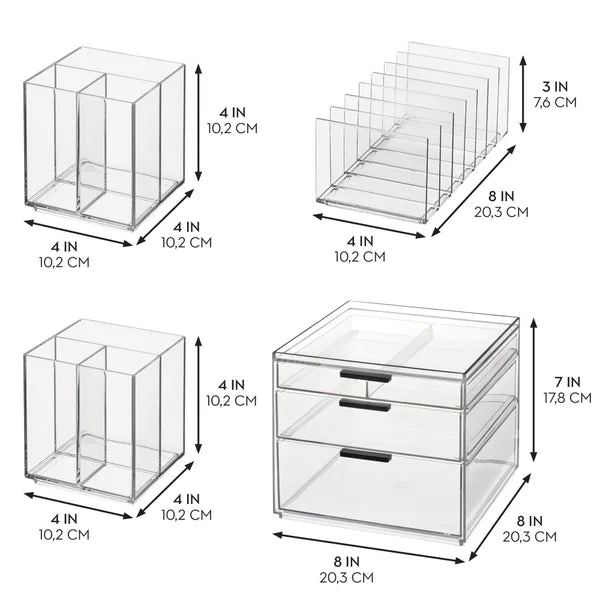 4 IN
10,2 CM

4 IN
10,2 CM

4 IN
10,2 CM

3 IN
7,6 CM

8 IN
20,3 CM

4 IN
10,2 CM

4 IN
10,2 CM

4 IN
10,2 CM

4 IN
10,2 CM

7 IN
17,8 CM

8 IN
20,3 CM

8 IN
20,3 CM